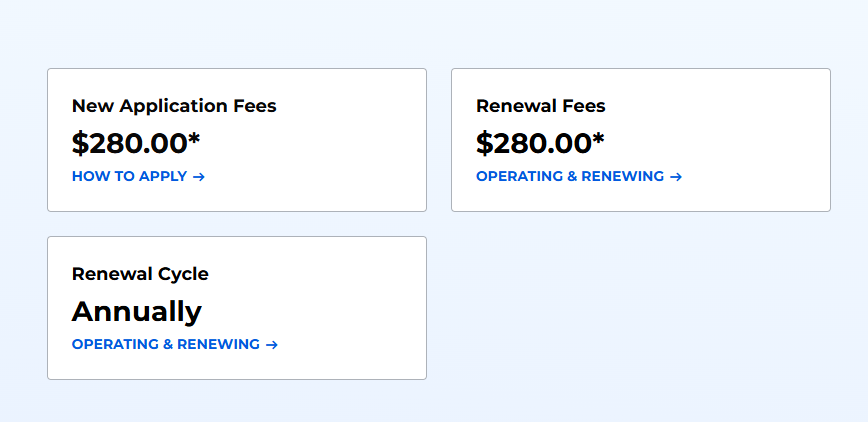 New Application Fees

\$280.00*

HOW TO APPLY →

Renewal Fees

\$280.00*

OPERATING & RENEWING →

Renewal Cycle

Annually

OPERATING & RENEWING →